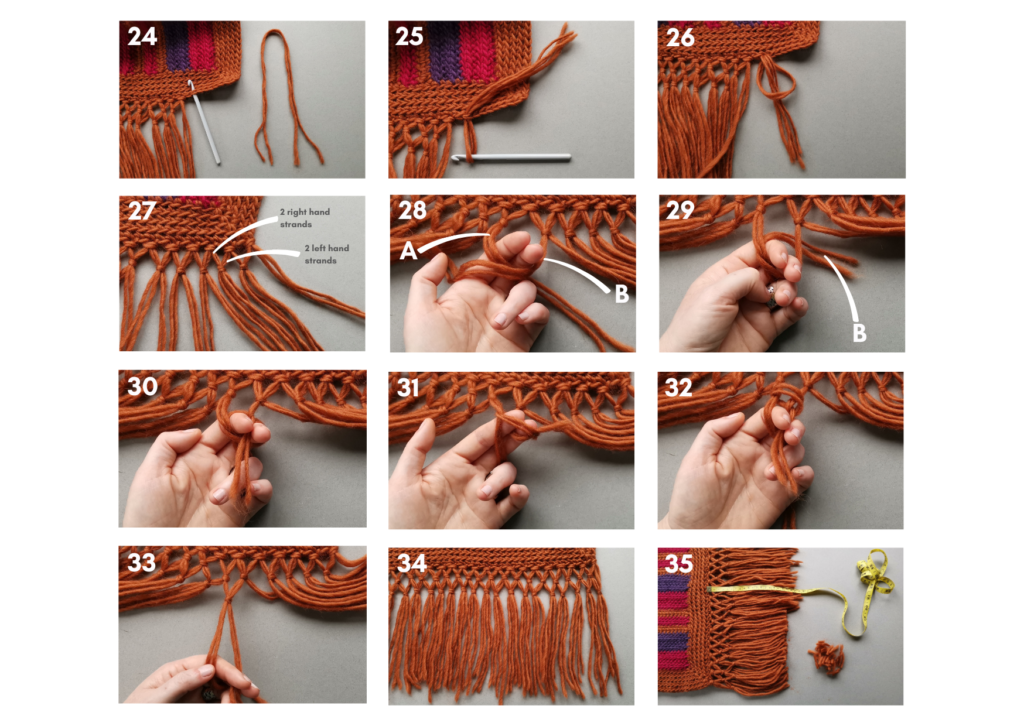 24

25

26

27

2 right hand strands

2 left hand strands

28

A

B

29

B

30

31

32

33

34

35